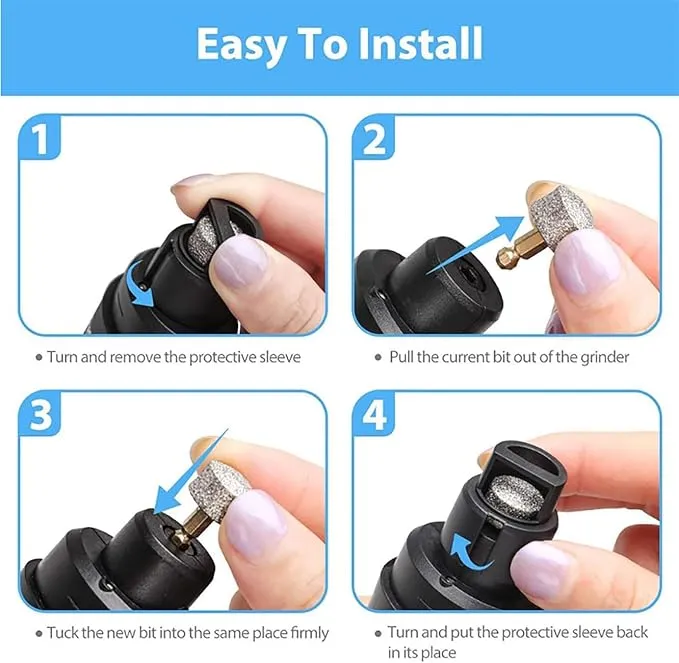 Easy To Install

1

• Turn and remove the protective sleeve

2

• Pull the current bit out of the grinder

3

• Tuck the new bit into the same place firmly

4

• Turn and put the protective sleeve back in its place